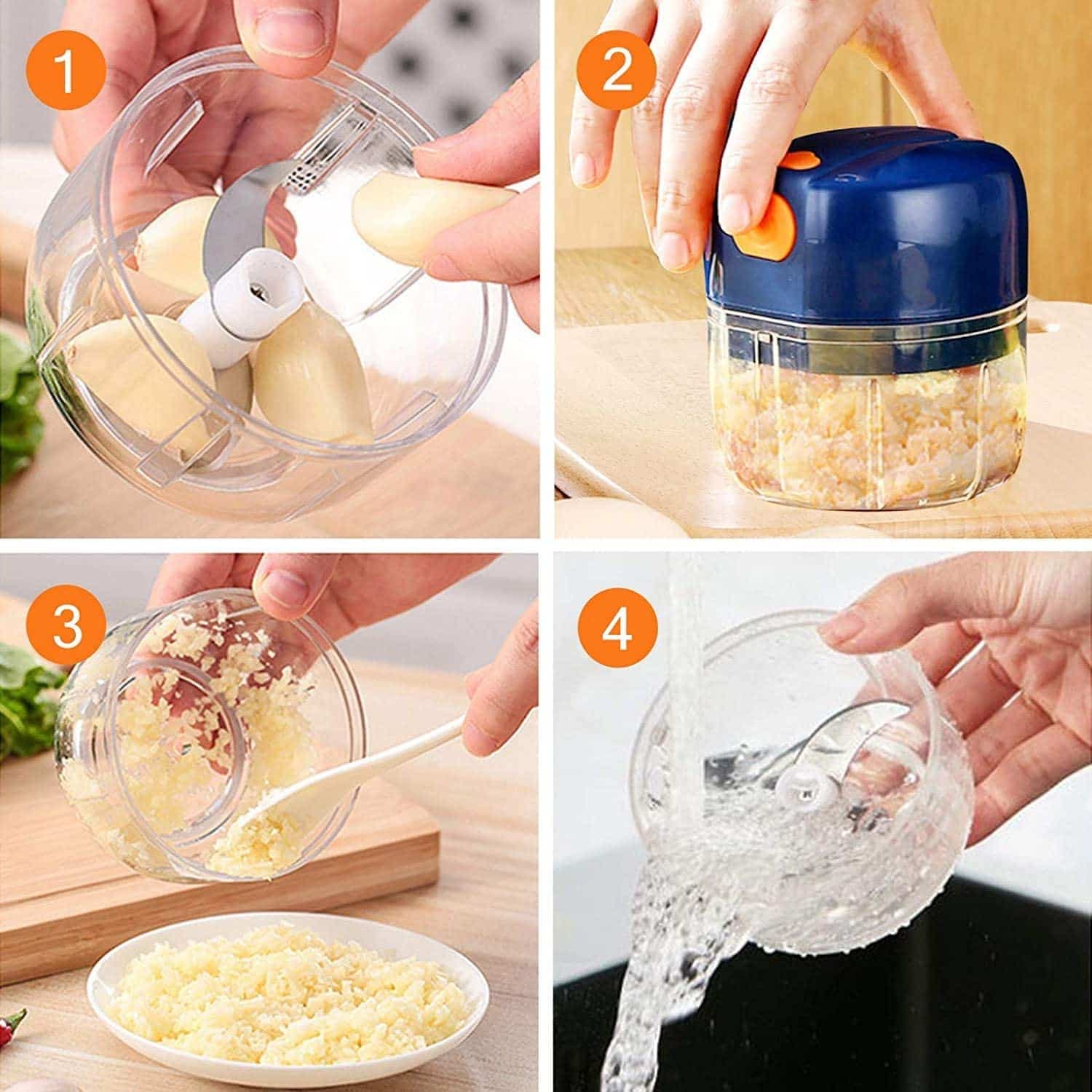 1

2

3

4